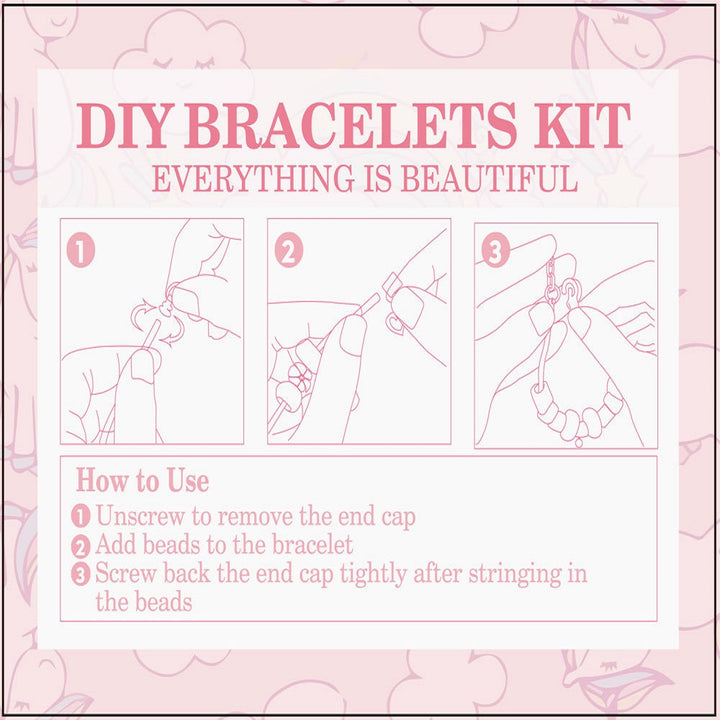 DIY BRACELETS KIT
EVERYTHING IS BEAUTIFUL

1

2

3

How to Use
1 Unscrew to remove the end cap
2 Add beads to the bracelet
3 Screw back the end cap tightly after stringing in the beads