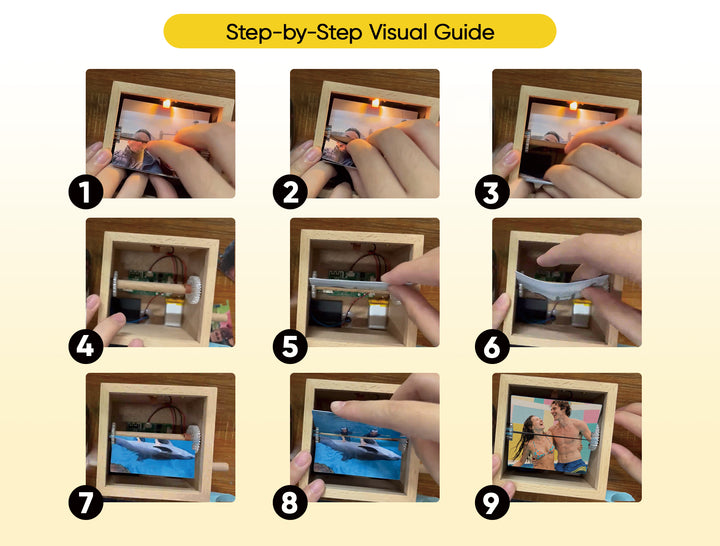 Step-by-Step Visual Guide

1

2

3

4

5

6

7

8

9